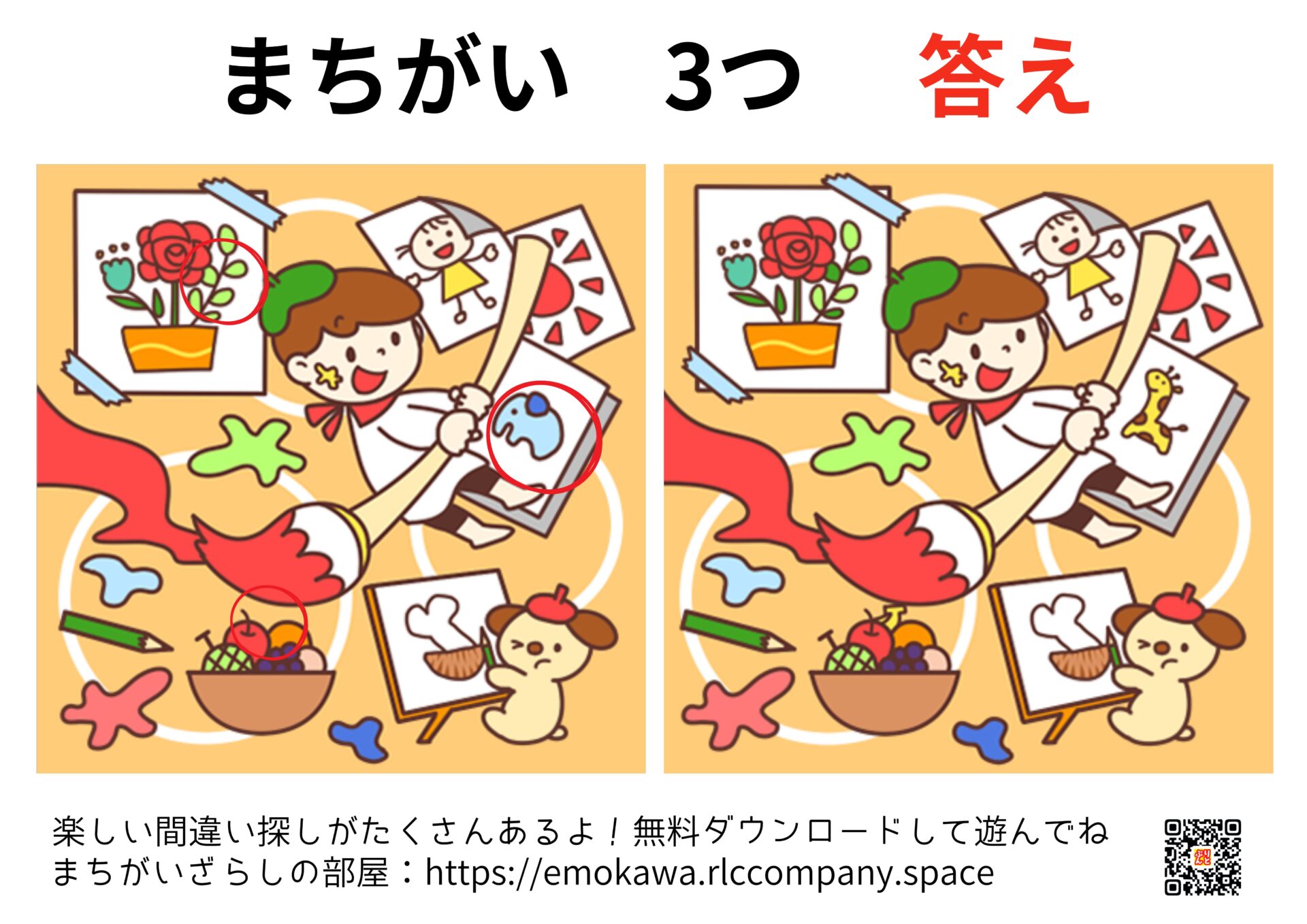 まちがい　3つ　答え

楽しい間違い探しがたくさんあるよ！無料ダウンロードして遊んでね
まちがいざらしの部屋：https://emokawa.rlccompany.space